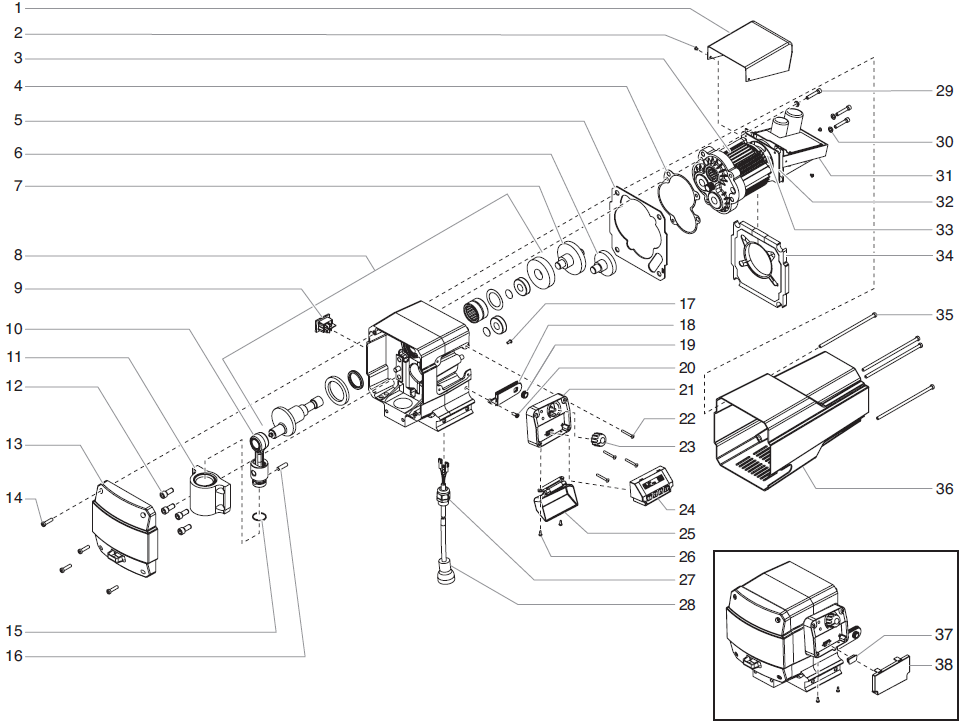 1
2
3
4
5
6
7
8
9
10
11
12
13
14
15
16
17
18
19
20
21
22
23
24
25
26
27
28
29
30
31
32
33
34
35
36
37
38